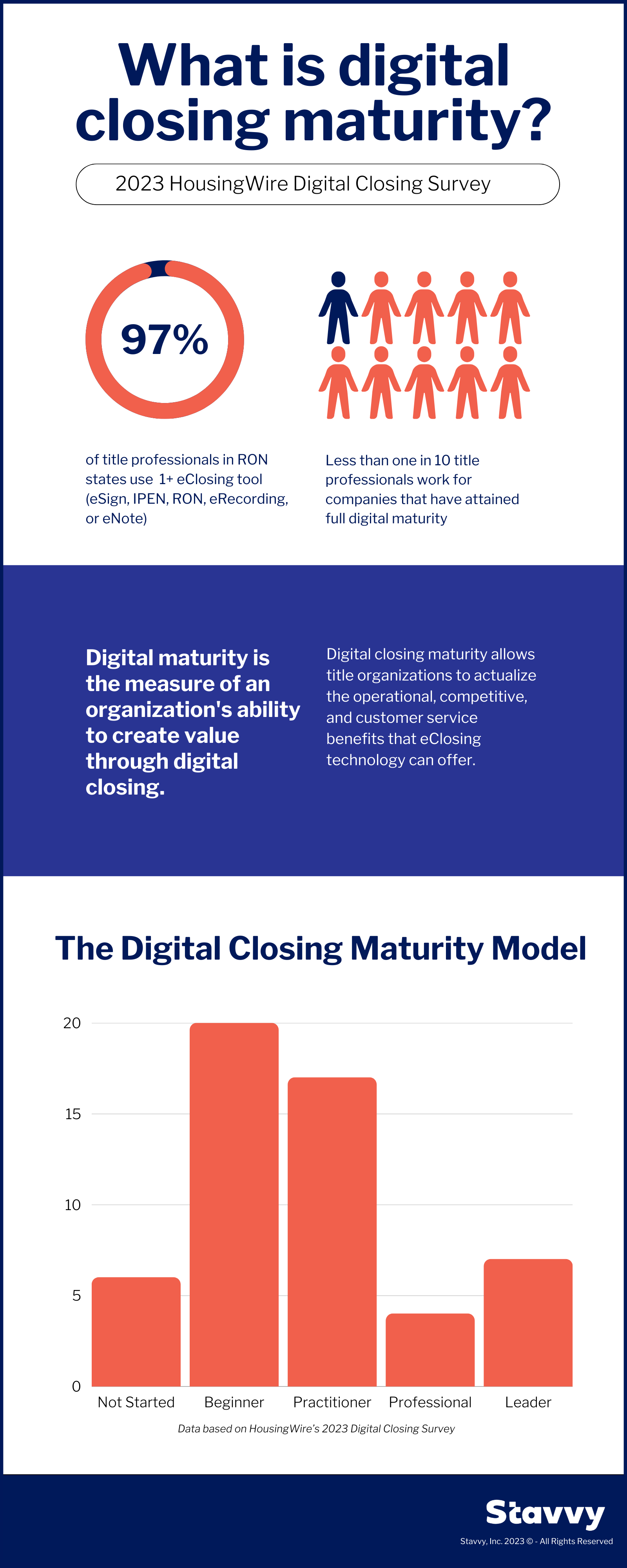 What is digital closing maturity?

2023 HousingWire Digital Closing Survey

97%

of title professionals in RON states use 1+ eClosing tool (eSign, IPEN, RON, eRecording, or eNote)

Less than one in 10 title professionals work for companies that have attained full digital maturity

Digital maturity is the measure of an organization's ability to create value through digital closing.

Digital closing maturity allows title organizations to actualize the operational, competitive, and customer service benefits that eClosing technology can offer.

The Digital Closing Maturity Model

20
15
10
5
0

Not Started
Beginner
Practitioner
Professional
Leader

Data based on HousingWire's 2023 Digital Closing Survey

Stavvy

Stavvy, Inc. 2023 © - All Rights Reserved